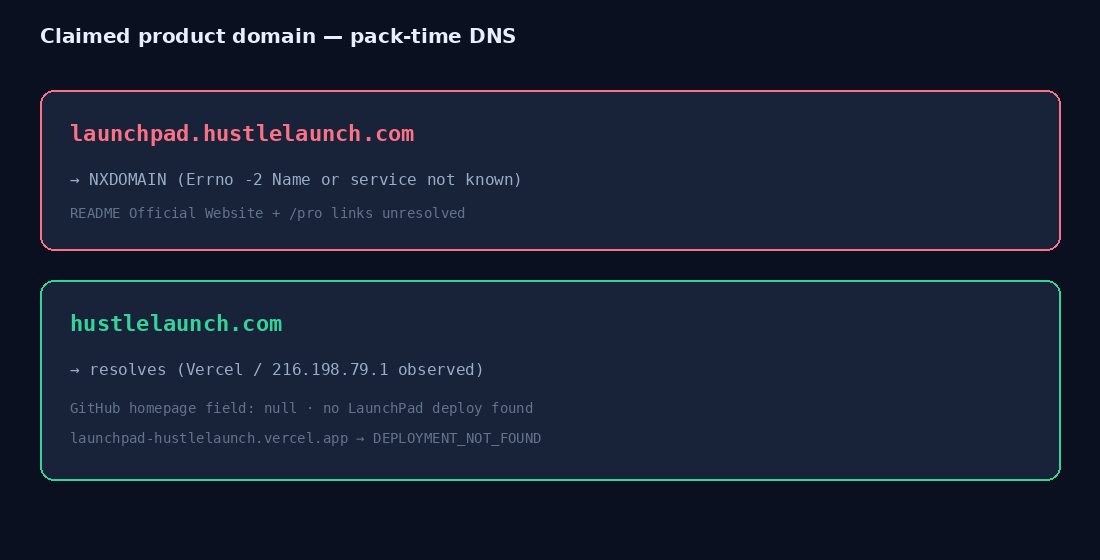 Claimed product domain — pack-time DNS

launchpad.hustlelaunch.com

→ NXDOMAIN (Errno -2 Name or service not known)

README Official Website + /pro links unresolved

hustlelaunch.com

→ resolves (Vercel / 216.198.79.1 observed)

GitHub homepage field: null · no LaunchPad deploy found

launchpad-hustlelaunch.vercel.app → DEPLOYMENT_NOT_FOUND